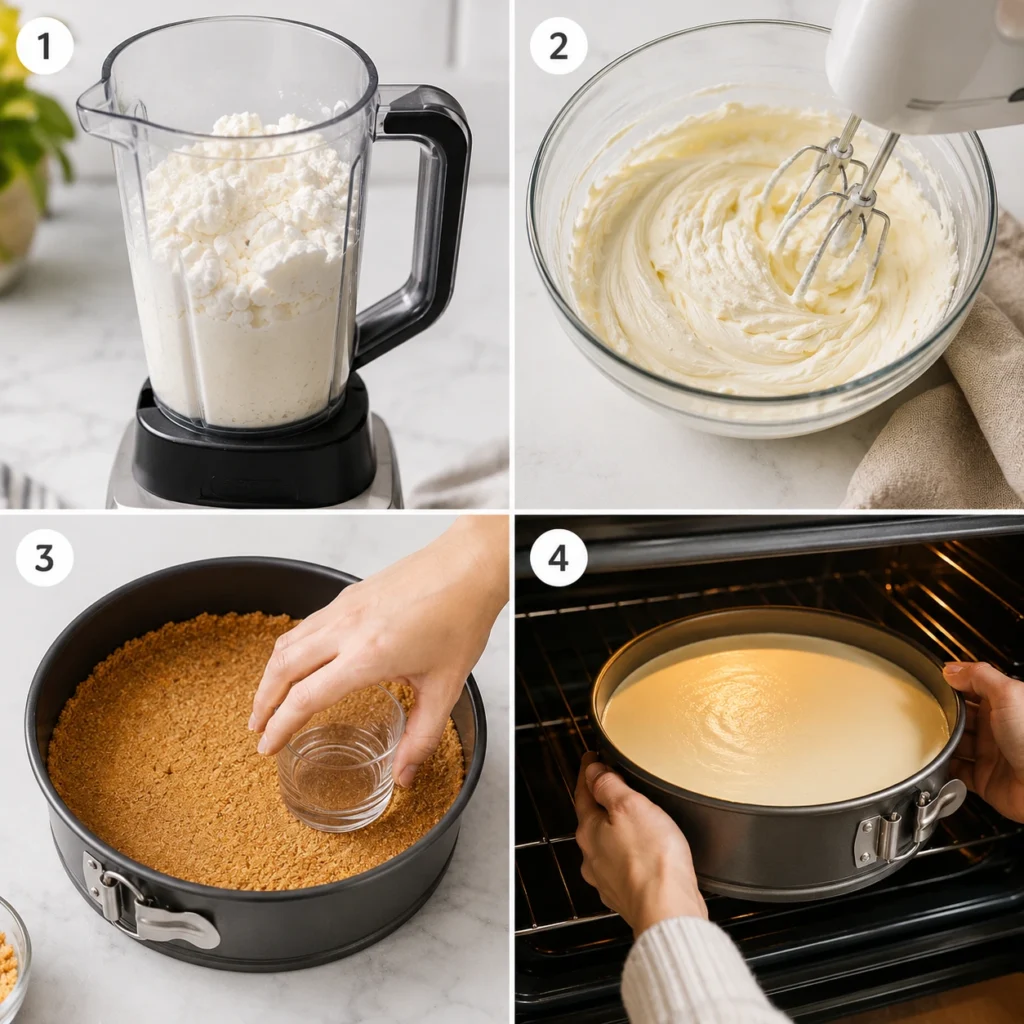 1

2

3

4